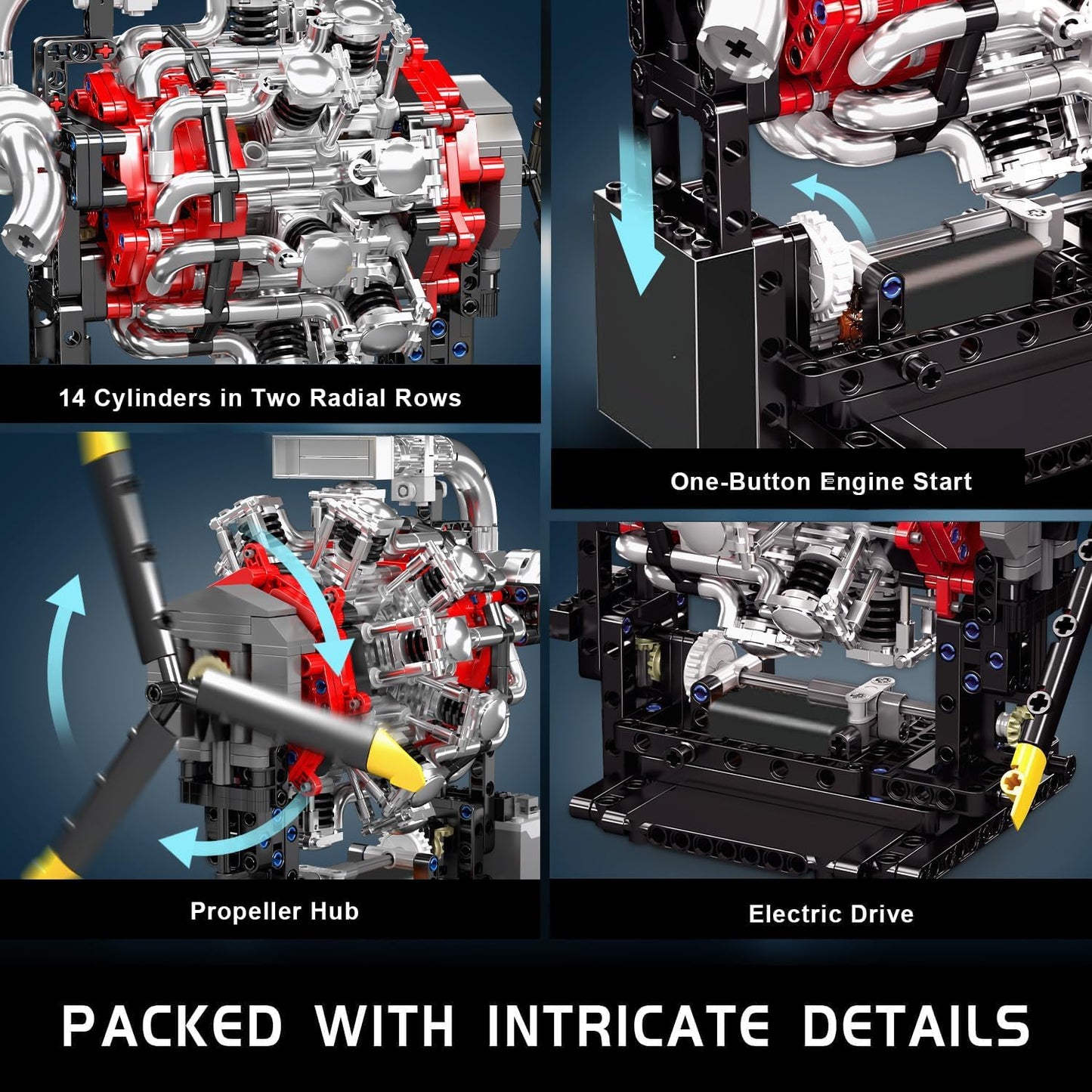 14 Cylinders in Two Radial Rows

One-Button Engine Start

Propeller Hub

Electric Drive

PACKED WITH INTRICATE DETAILS