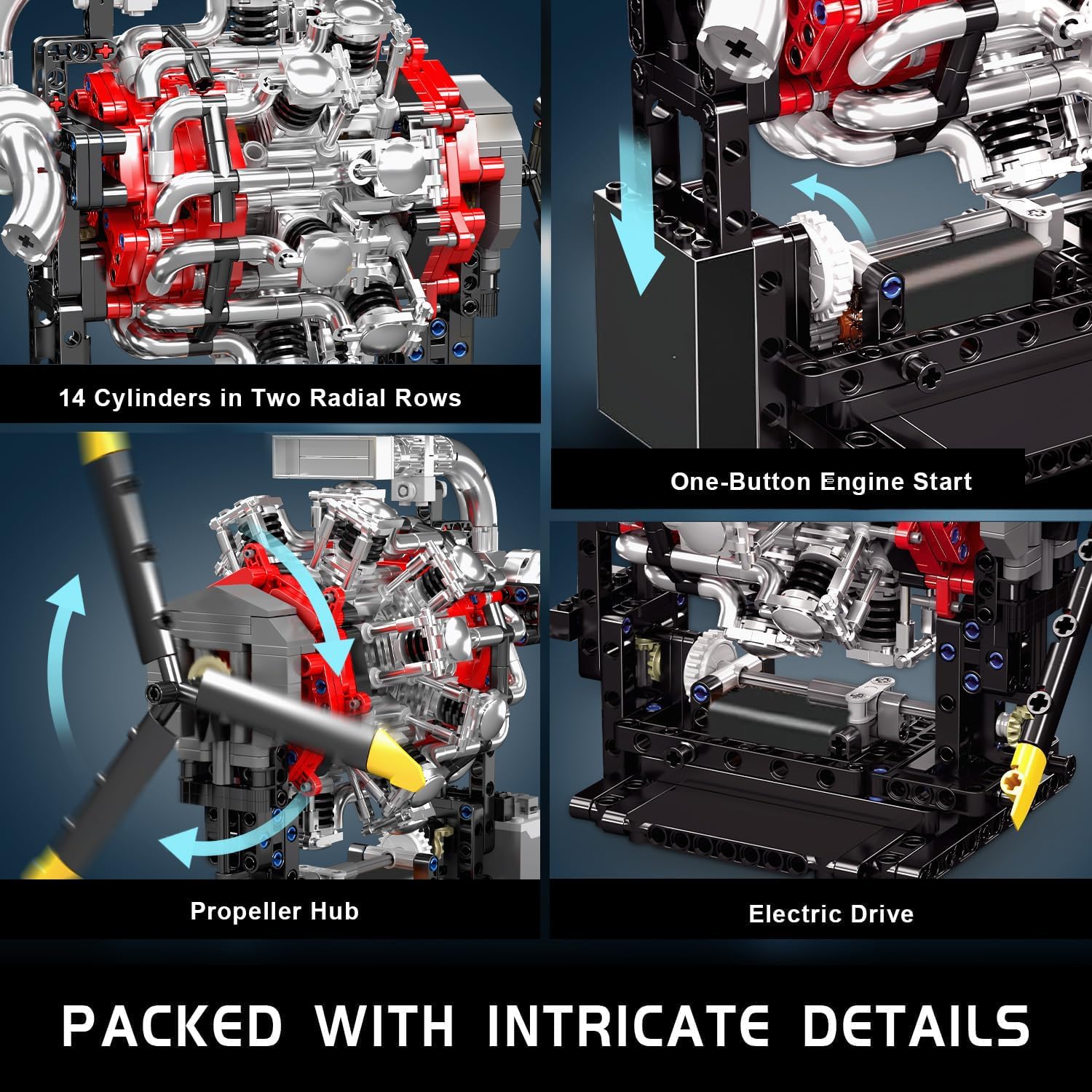 14 Cylinders in Two Radial Rows

One-Button Engine Start

Propeller Hub

Electric Drive

PACKED WITH INTRICATE DETAILS