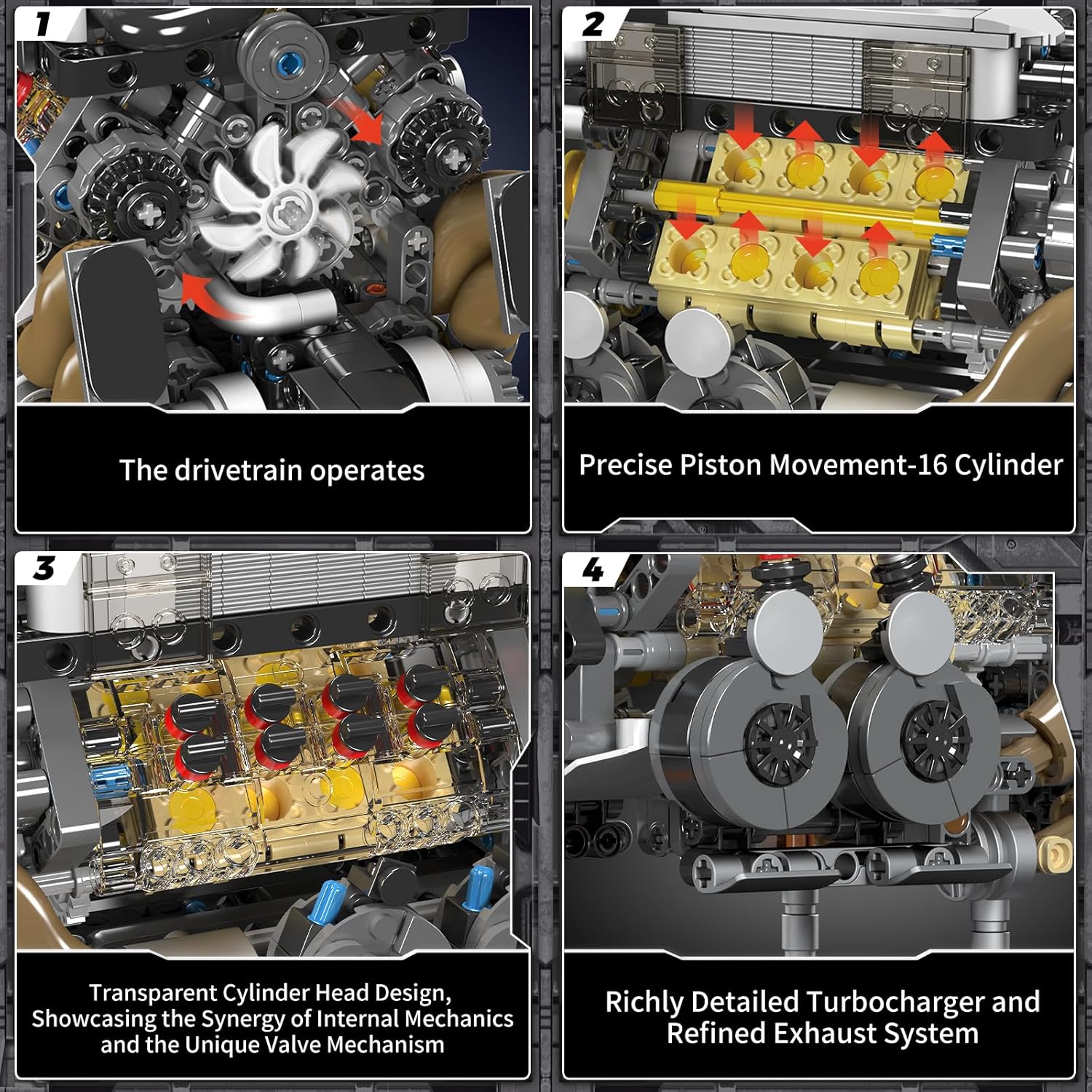 1

The drivetrain operates

2

Precise Piston Movement-16 Cylinder

3

Transparent Cylinder Head Design, Showcasing the Synergy of Internal Mechanics and the Unique Valve Mechanism

4

Richly Detailed Turbocharger and Refined Exhaust System