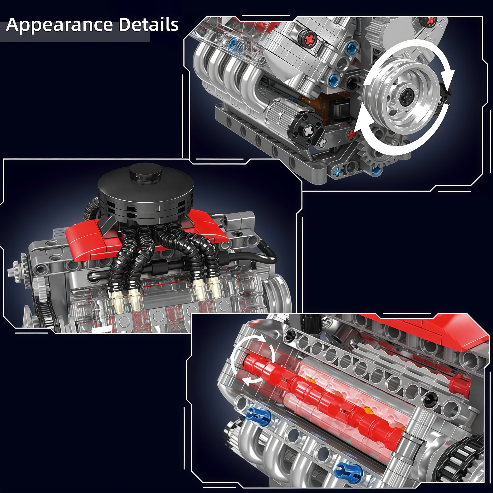 Appearance Details